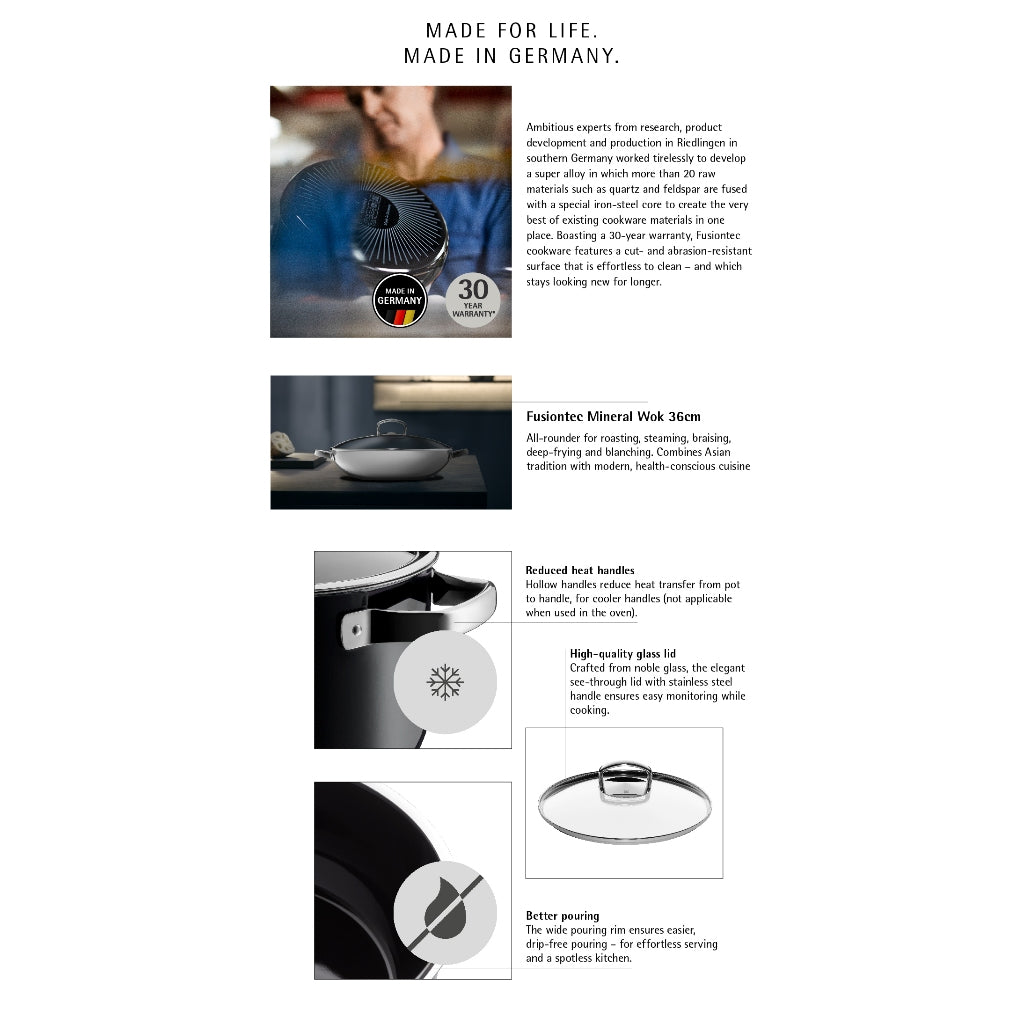 MADE FOR LIFE.
MADE IN GERMANY.

MADE IN GERMANY

30 YEAR WARRANTY*

Ambitious experts from research, product development and production in Riedlingen in southern Germany worked tirelessly to develop a super alloy in which more than 20 raw materials such as quartz and feldspar are fused with a special iron-steel core to create the very best of existing cookware materials in one place. Boasting a 30-year warranty, Fusiontec cookware features a cut- and abrasion-resistant surface that is effortless to clean – and which stays looking new for longer.

Fusiontec Mineral Wok 36cm

All-rounder for roasting, steaming, braising, deep-frying and blanching. Combines Asian tradition with modern, health-conscious cuisine

Reduced heat handles
Hollow handles reduce heat transfer from pot to handle, for cooler handles (not applicable when used in the oven).

High-quality glass lid
Crafted from noble glass, the elegant see-through lid with stainless steel handle ensures easy monitoring while cooking.

Better pouring
The wide pouring rim ensures easier, drip-free pouring – for effortless serving and a spotless kitchen.