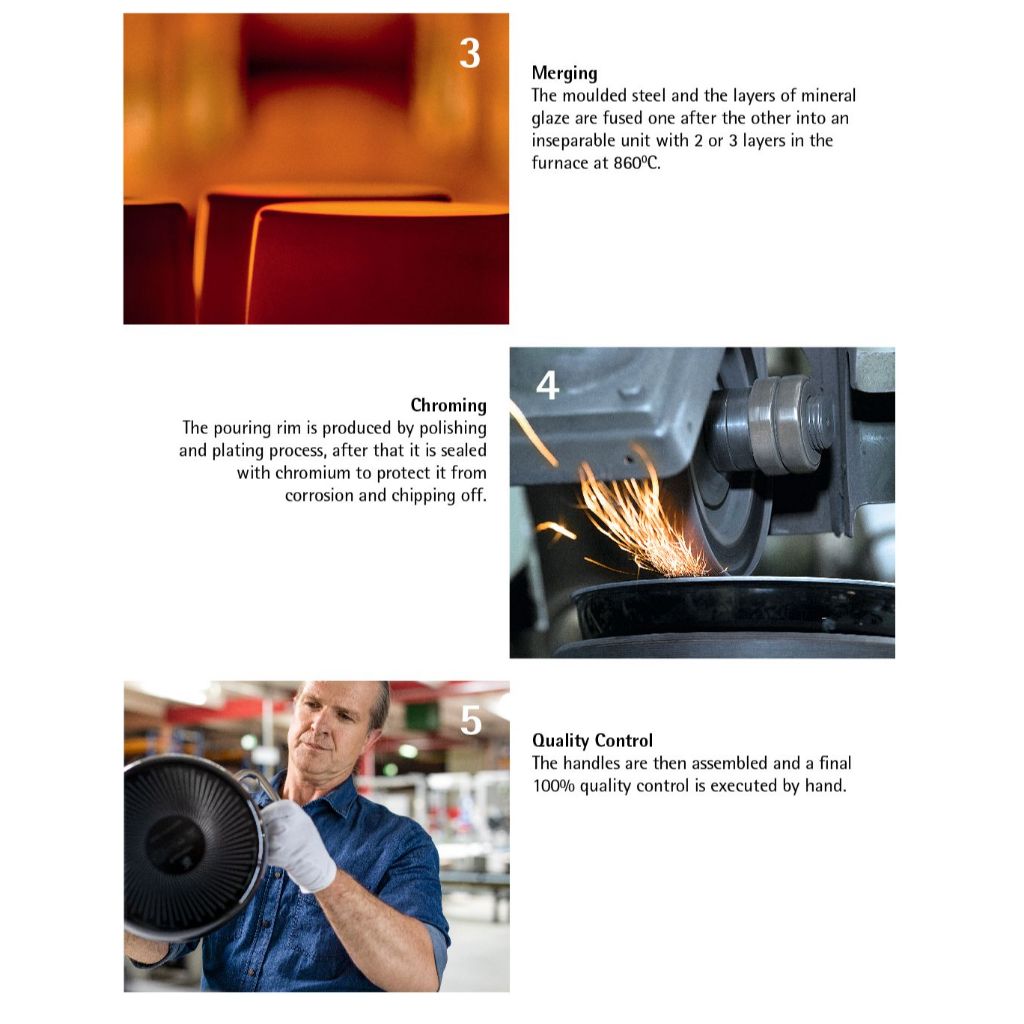 3

Merging
The moulded steel and the layers of mineral glaze are fused one after the other into an inseparable unit with 2 or 3 layers in the furnace at 860ºC.

4

Chroming
The pouring rim is produced by polishing and plating process, after that it is sealed with chromium to protect it from corrosion and chipping off.

5

Quality Control
The handles are then assembled and a final 100% quality control is executed by hand.