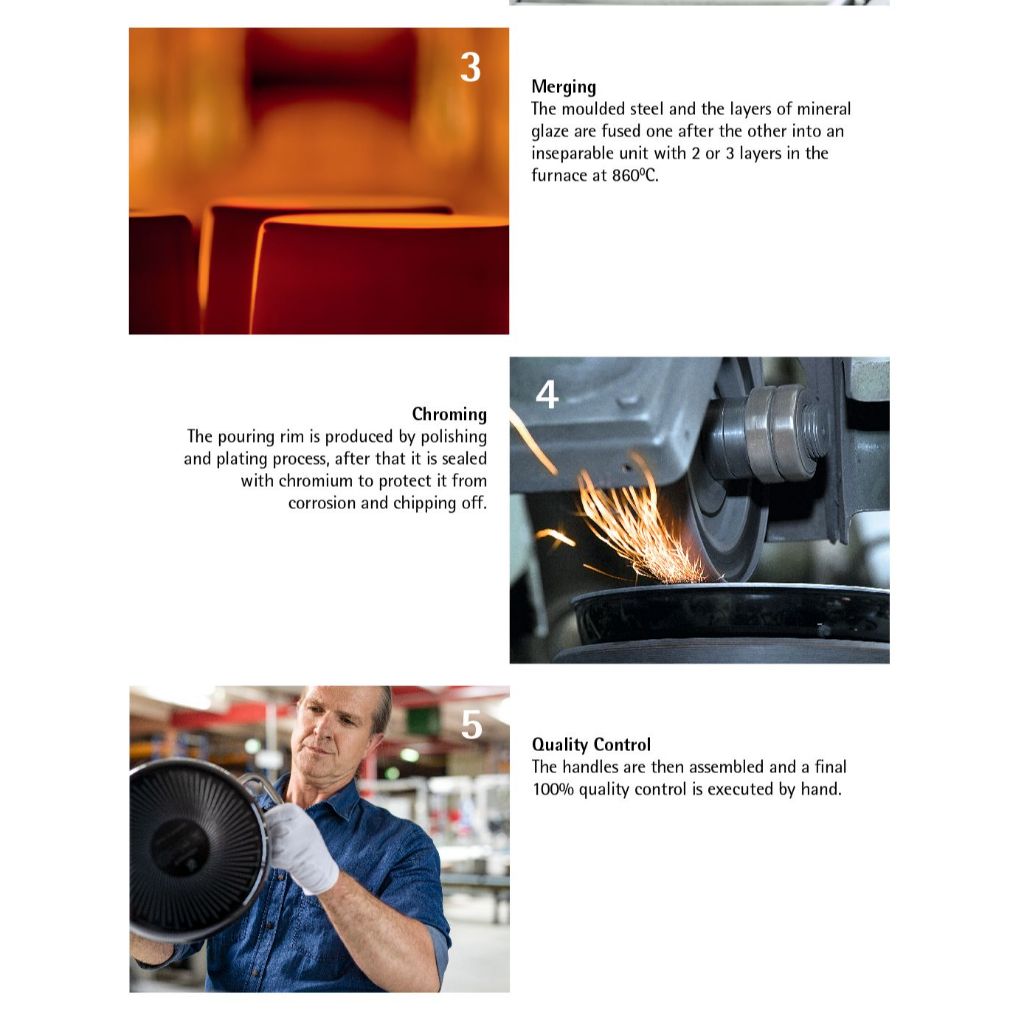 3

Merging
The moulded steel and the layers of mineral glaze are fused one after the other into an inseparable unit with 2 or 3 layers in the furnace at 860ºC.

4

Chroming
The pouring rim is produced by polishing and plating process, after that it is sealed with chromium to protect it from corrosion and chipping off.

5

Quality Control
The handles are then assembled and a final 100% quality control is executed by hand.