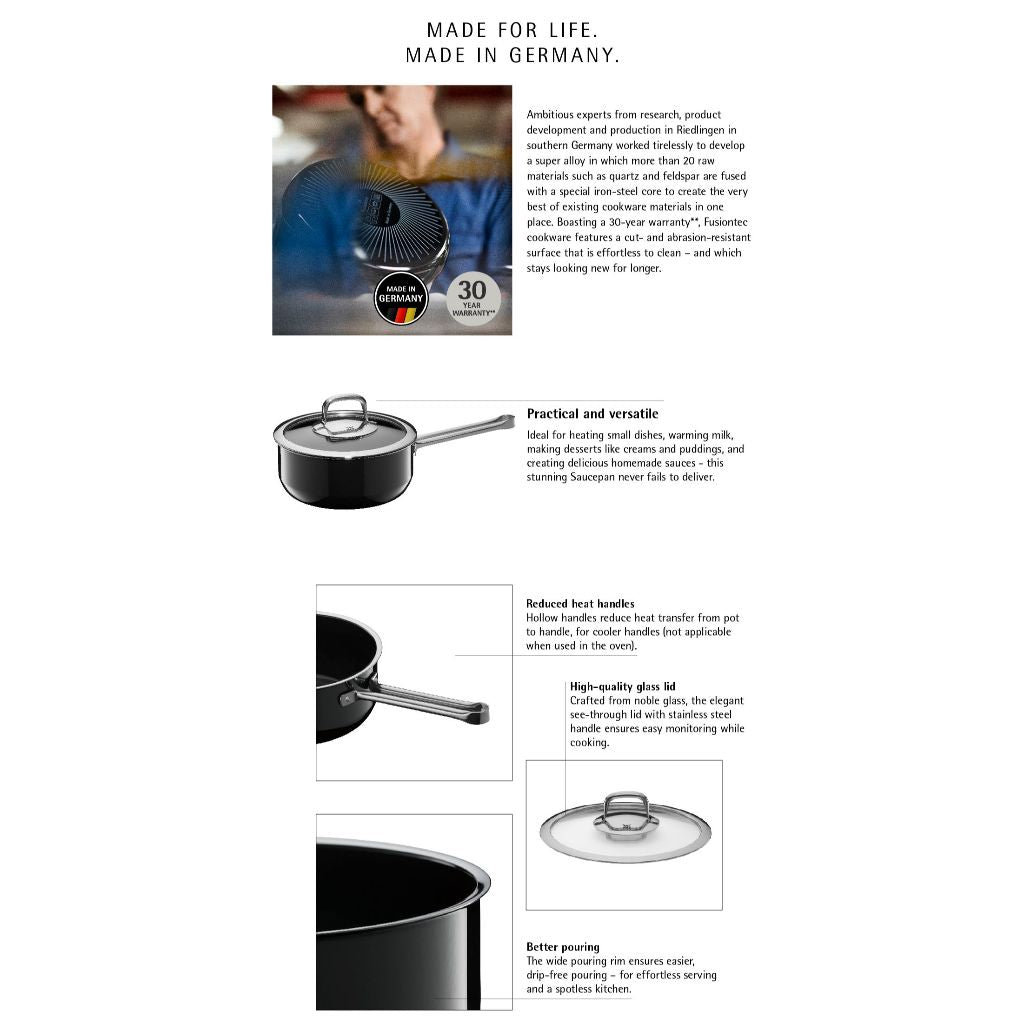 MADE FOR LIFE.
MADE IN GERMANY.

MADE IN GERMANY

30 YEAR WARRANTY**

Ambitious experts from research, product development and production in Riedlingen in southern Germany worked tirelessly to develop a super alloy in which more than 20 raw materials such as quartz and feldspar are fused with a special iron-steel core to create the very best of existing cookware materials in one place. Boasting a 30-year warranty**, Fusiontec cookware features a cut- and abrasion-resistant surface that is effortless to clean – and which stays looking new for longer.

Practical and versatile

Ideal for heating small dishes, warming milk, making desserts like creams and puddings, and creating delicious homemade sauces - this stunning Saucepan never fails to deliver.

Reduced heat handles
Hollow handles reduce heat transfer from pot to handle, for cooler handles (not applicable when used in the oven).

High-quality glass lid
Crafted from noble glass, the elegant see-through lid with stainless steel handle ensures easy monitoring while cooking.

Better pouring
The wide pouring rim ensures easier, drip-free pouring – for effortless serving and a spotless kitchen.